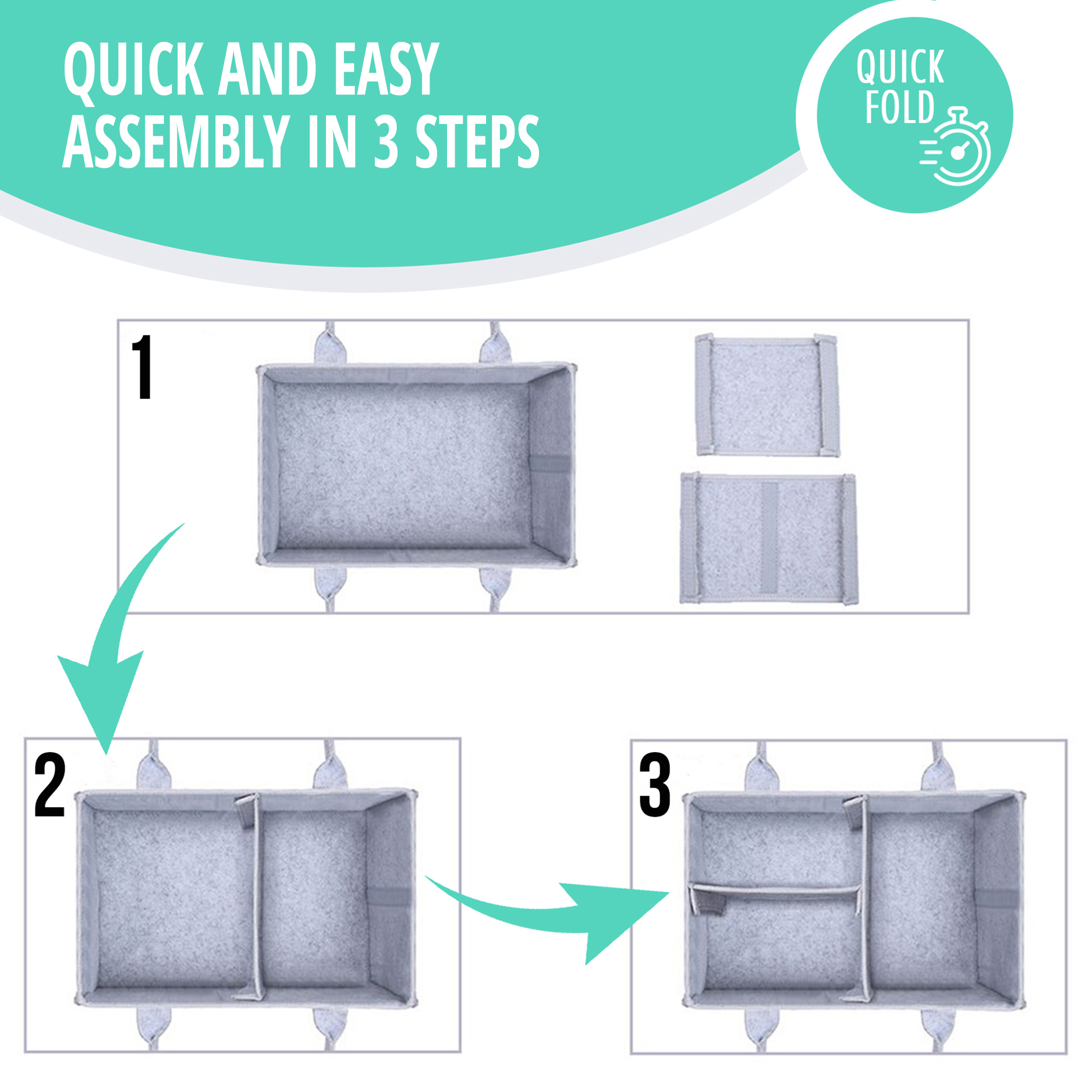 QUICK AND EASY ASSEMBLY IN 3 STEPS

QUICK FOLD

1

2

3